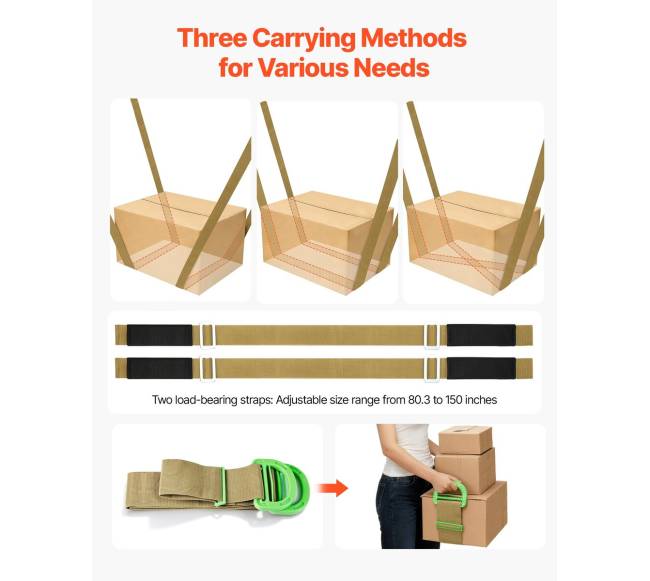 Three Carrying Methods for Various Needs

Two load-bearing straps: Adjustable size range from 80.3 to 150 inches