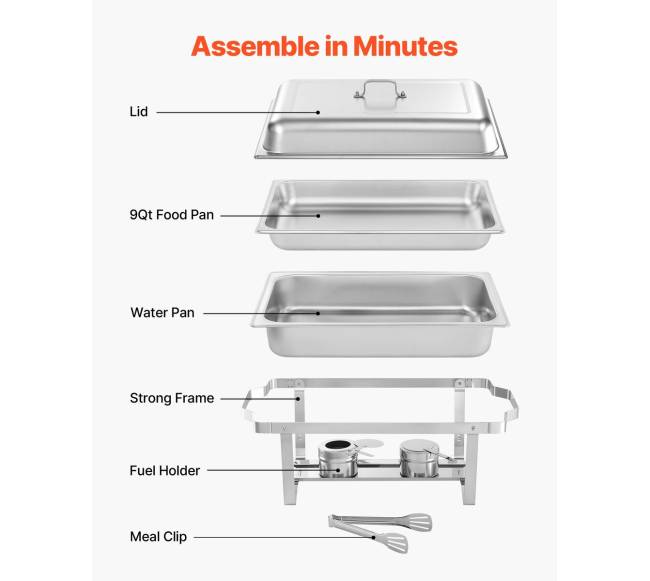 Assemble in Minutes

Lid

9Qt Food Pan

Water Pan

Strong Frame

Fuel Holder

Meal Clip