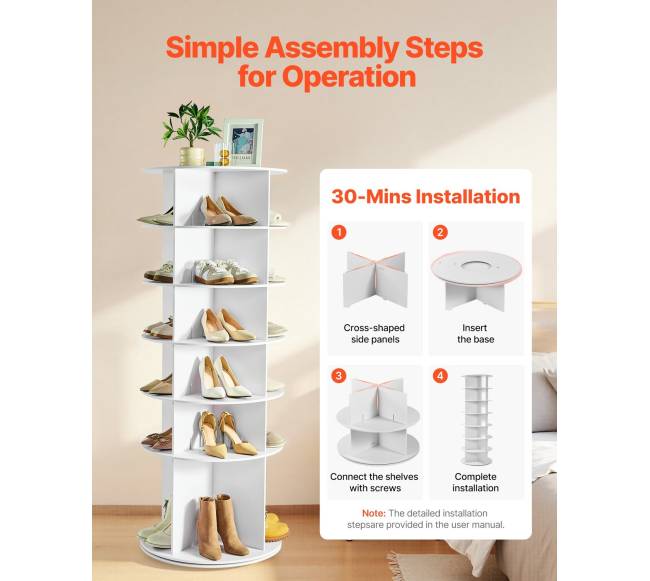 Simple Assembly Steps for Operation

30-Mins Installation

1
Cross-shaped side panels

2
Insert the base

3
Connect the shelves with screws

4
Complete installation

Note: The detailed installation stepsare provided in the user manual.