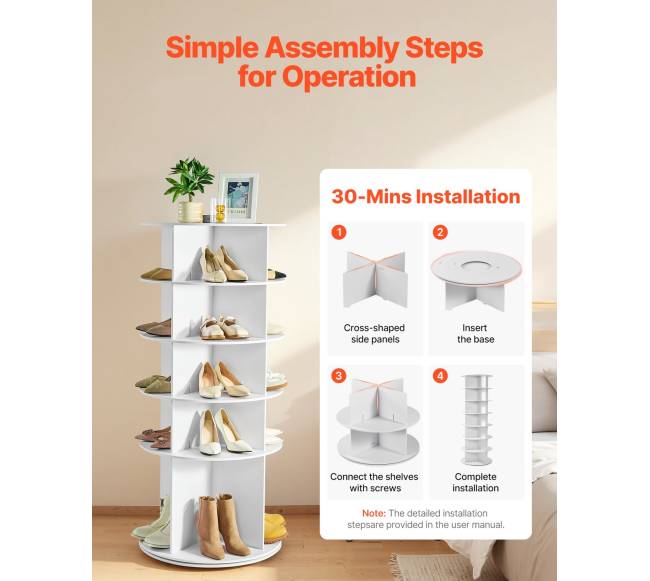 Simple Assembly Steps for Operation

30-Mins Installation

1
Cross-shaped side panels

2
Insert the base

3
Connect the shelves with screws

4
Complete installation

Note: The detailed installation stepsare provided in the user manual.