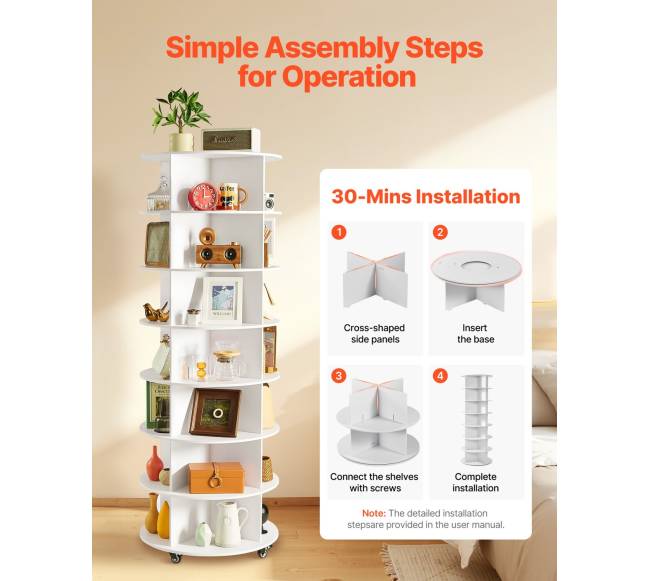 Simple Assembly Steps for Operation

30-Mins Installation

1
Cross-shaped side panels

2
Insert the base

3
Connect the shelves with screws

4
Complete installation

Note: The detailed installation stepsare provided in the user manual.