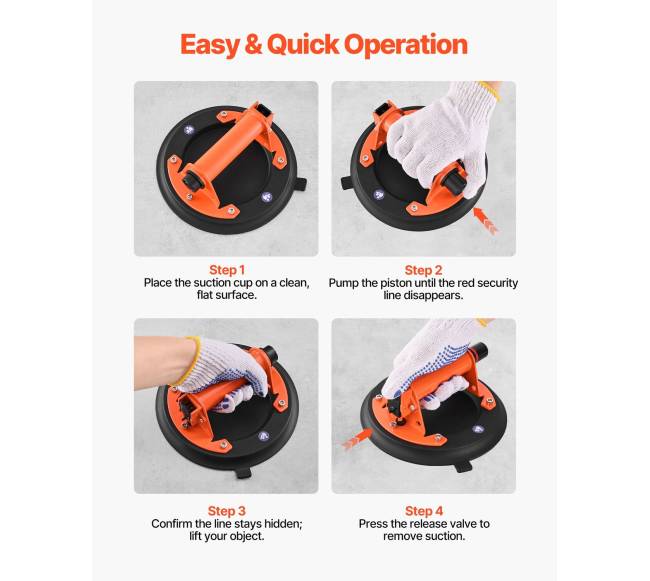 Easy & Quick Operation

Step 1
Place the suction cup on a clean, flat surface.

Step 2
Pump the piston until the red security line disappears.

Step 3
Confirm the line stays hidden; lift your object.

Step 4
Press the release valve to remove suction.