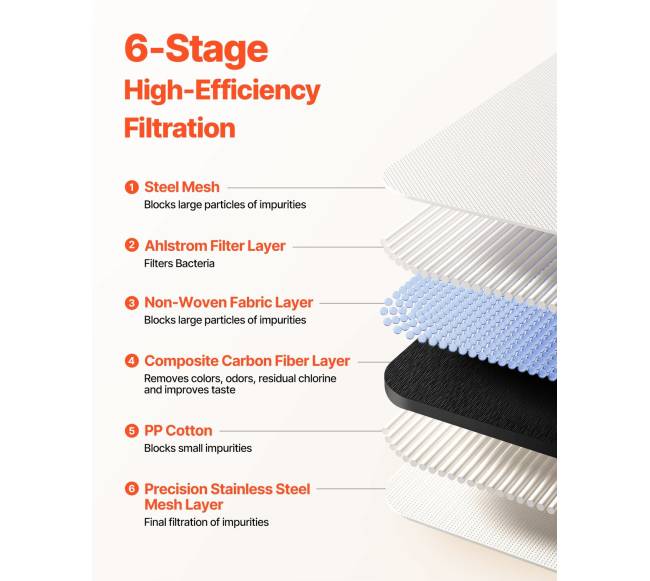 6-Stage
High-Efficiency
Filtration

1 Steel Mesh
Blocks large particles of impurities

2 Ahlstrom Filter Layer
Filters Bacteria

3 Non-Woven Fabric Layer
Blocks large particles of impurities

4 Composite Carbon Fiber Layer
Removes colors, odors, residual chlorine and improves taste

5 PP Cotton
Blocks small impurities

6 Precision Stainless Steel Mesh Layer
Final filtration of impurities