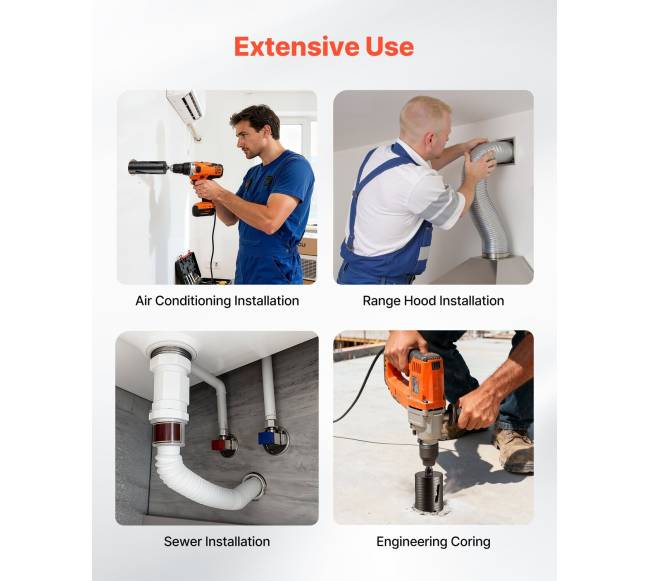 Extensive Use

Air Conditioning Installation

Range Hood Installation

Sewer Installation

Engineering Coring