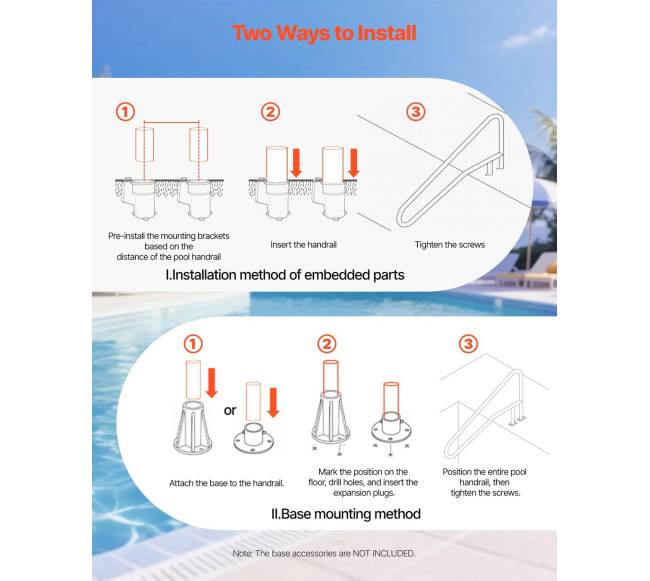 Two Ways to Install

①

Pre-install the mounting brackets based on the distance of the pool handrail

②

Insert the handrail

③

Tighten the screws

I.Installation method of embedded parts

①

or

Attach the base to the handrail.

②

Mark the position on the floor, drill holes, and insert the expansion plugs.

③

Position the entire pool handrail, then tighten the screws.

II.Base mounting method

Note: The base accessories are NOT INCLUDED.