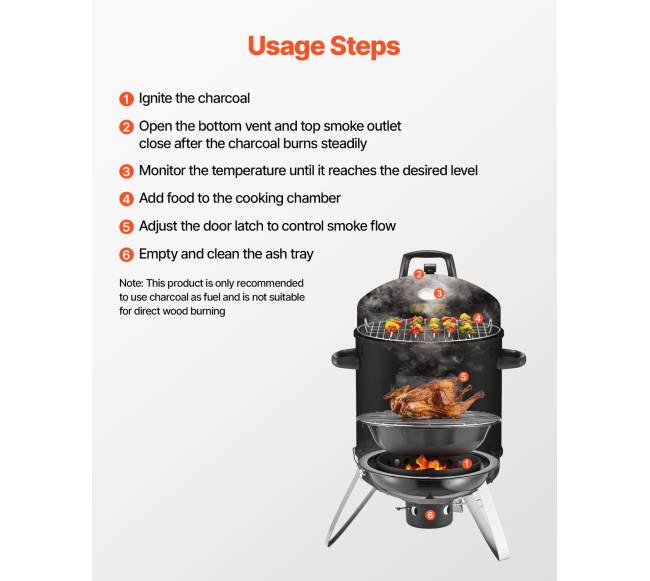 Usage Steps

1 Ignite the charcoal

2 Open the bottom vent and top smoke outlet close after the charcoal burns steadily

3 Monitor the temperature until it reaches the desired level

4 Add food to the cooking chamber

5 Adjust the door latch to control smoke flow

6 Empty and clean the ash tray

Note: This product is only recommended to use charcoal as fuel and is not suitable for direct wood burning

2
3
4
5
1
6