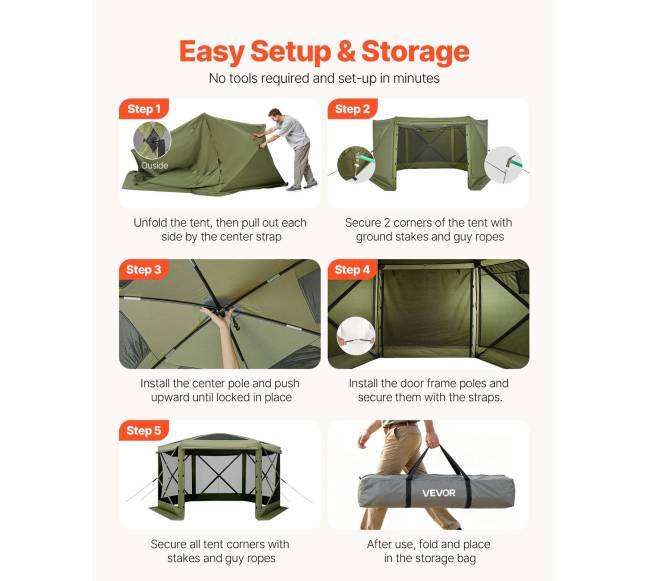 Easy Setup & Storage
No tools required and set-up in minutes

Step 1
Ouside
Unfold the tent, then pull out each side by the center strap

Step 2
Secure 2 corners of the tent with ground stakes and guy ropes

Step 3
Install the center pole and push upward until locked in place

Step 4
Install the door frame poles and secure them with the straps.

Step 5
Secure all tent corners with stakes and guy ropes

VEVOR
After use, fold and place in the storage bag