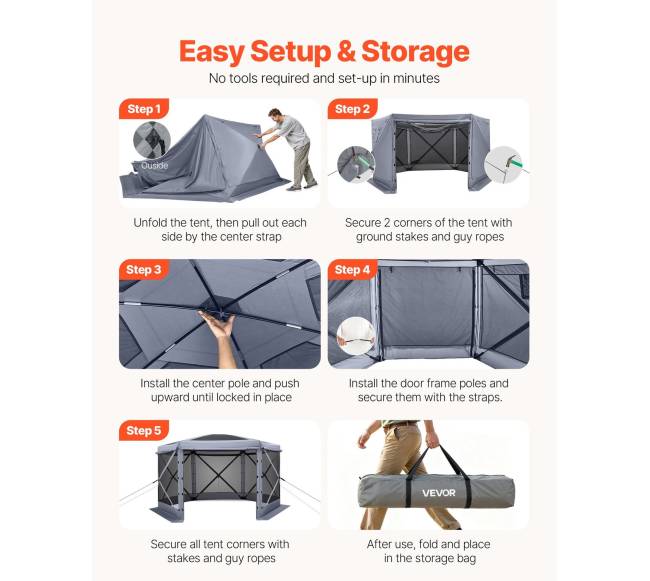 Easy Setup & Storage

No tools required and set-up in minutes

Step 1

Ouside

Unfold the tent, then pull out each side by the center strap

Step 2

Secure 2 corners of the tent with ground stakes and guy ropes

Step 3

Install the center pole and push upward until locked in place

Step 4

Install the door frame poles and secure them with the straps.

Step 5

Secure all tent corners with stakes and guy ropes

VEVOR

After use, fold and place in the storage bag