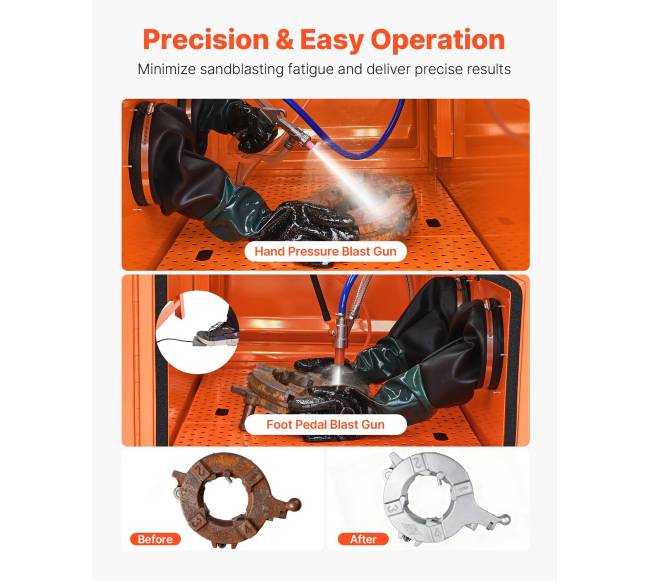 Precision & Easy Operation

Minimize sandblasting fatigue and deliver precise results

Hand Pressure Blast Gun

Foot Pedal Blast Gun

Before

After