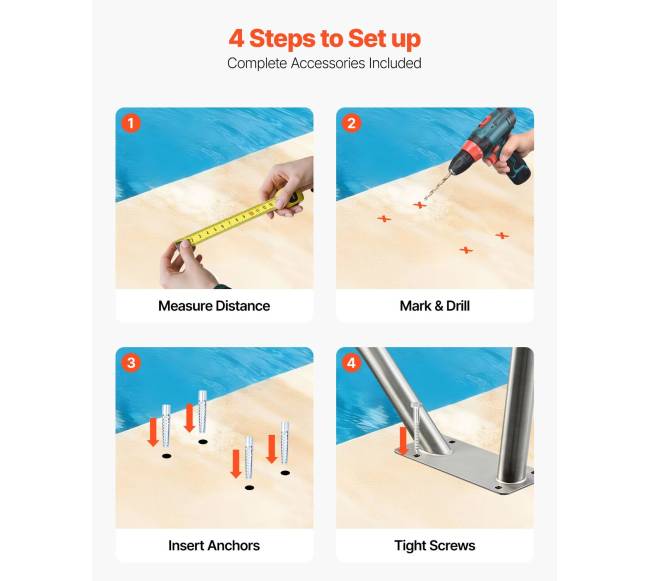 4 Steps to Set up
Complete Accessories Included

1

Measure Distance

2

Mark & Drill

3

Insert Anchors

4

Tight Screws