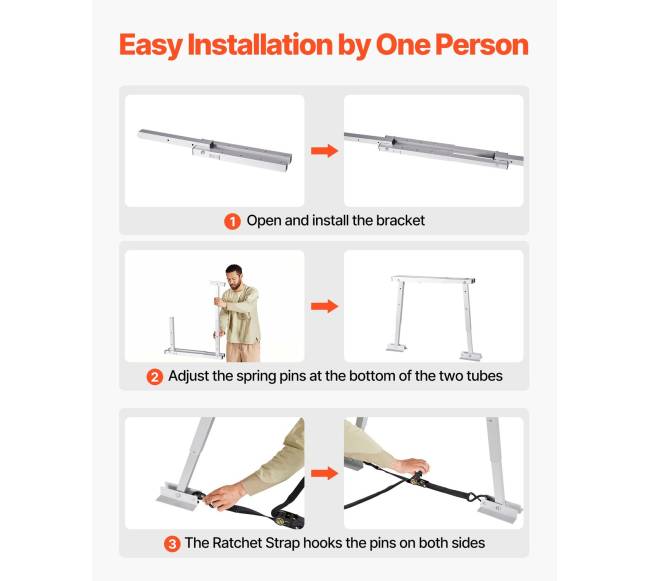 Easy Installation by One Person

1 Open and install the bracket

2 Adjust the spring pins at the bottom of the two tubes

3 The Ratchet Strap hooks the pins on both sides