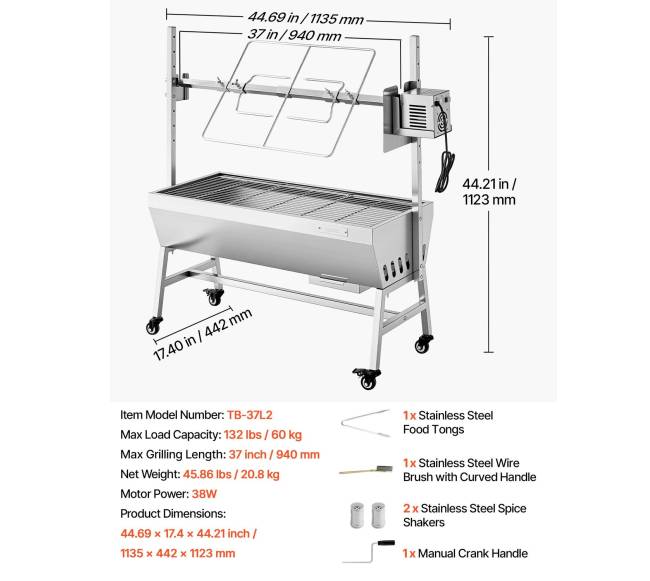 44.69 in / 1135 mm
37 in / 940 mm
44.21 in / 1123 mm
17.40 in / 442 mm

Item Model Number: TB-37L2
Max Load Capacity: 132 lbs / 60 kg
Max Grilling Length: 37 inch / 940 mm
Net Weight: 45.86 lbs / 20.8 kg
Motor Power: 38W
Product Dimensions:
44.69 × 17.4 × 44.21 inch /
1135 × 442 × 1123 mm

1x Stainless Steel Food Tongs
1x Stainless Steel Wire Brush with Curved Handle
2 x Stainless Steel Spice Shakers
1x Manual Crank Handle