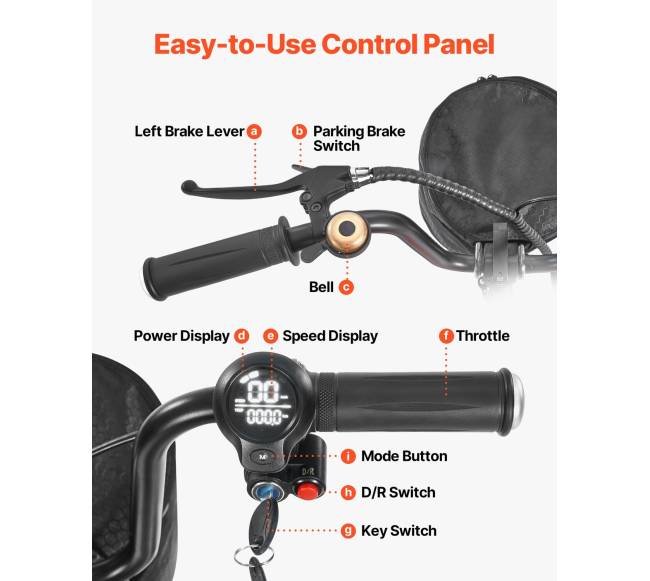 Easy-to-Use Control Panel

Left Brake Lever a

b Parking Brake Switch

Bell c

Power Display d

e Speed Display

f Throttle

00

0000

M

D/R

i Mode Button

h D/R Switch

g Key Switch