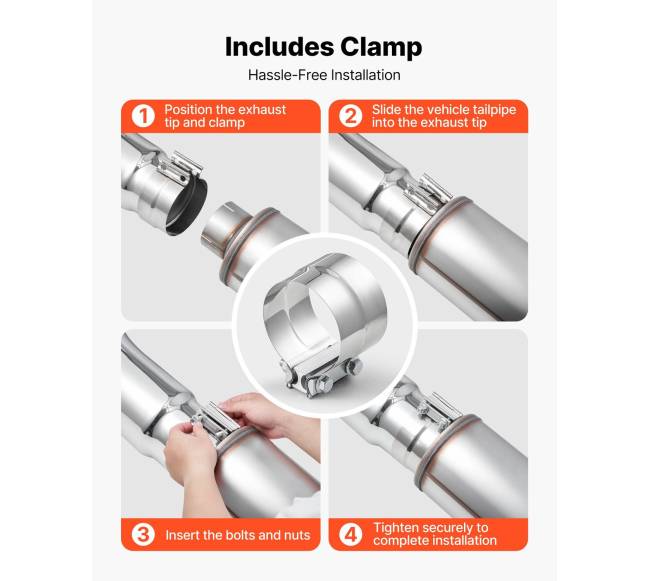 Includes Clamp

Hassle-Free Installation

1 Position the exhaust tip and clamp

2 Slide the vehicle tailpipe into the exhaust tip

3 Insert the bolts and nuts

4 Tighten securely to complete installation