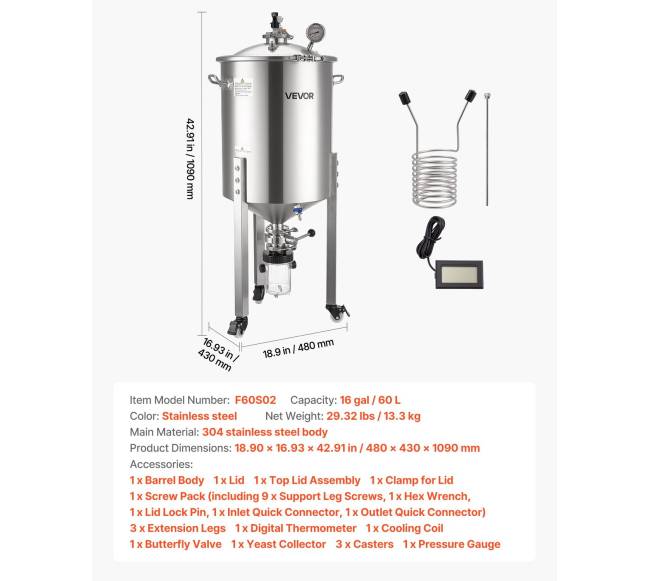 VEVOR

42.91 in / 1090 mm

16.93 in / 430 mm

18.9 in / 480 mm

Item Model Number: F60S02 Capacity: 16 gal / 60 L
Color: Stainless steel Net Weight: 29.32 lbs / 13.3 kg
Main Material: 304 stainless steel body
Product Dimensions: 18.90 × 16.93 × 42.91 in / 480 × 430 × 1090 mm
Accessories:
1 x Barrel Body 1 x Lid 1 x Top Lid Assembly 1 x Clamp for Lid
1 x Screw Pack (including 9 x Support Leg Screws, 1 x Hex Wrench,
1 x Lid Lock Pin, 1 x Inlet Quick Connector, 1 x Outlet Quick Connector)
3 x Extension Legs 1 x Digital Thermometer 1 x Cooling Coil
1 x Butterfly Valve 1 x Yeast Collector 3 x Casters 1 x Pressure Gauge