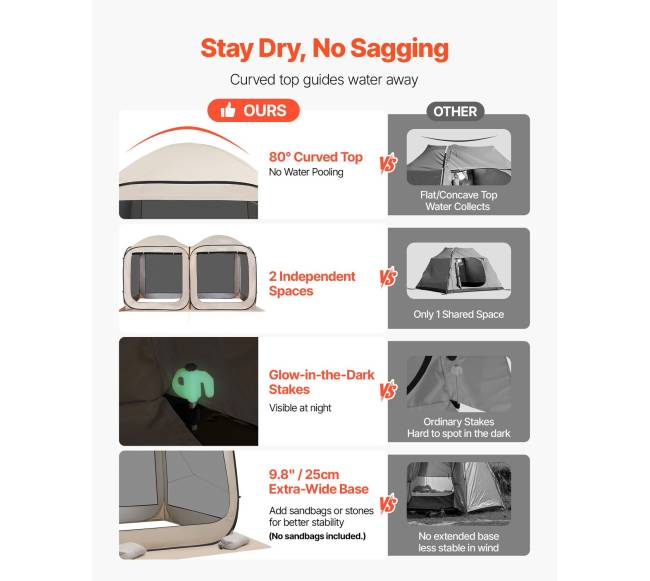 Stay Dry, No Sagging

Curved top guides water away

OURS

OTHER

80° Curved Top
No Water Pooling

VS

Flat/Concave Top
Water Collects

2 Independent Spaces

VS

Only 1 Shared Space

Glow-in-the-Dark Stakes
Visible at night

VS

Ordinary Stakes
Hard to spot in the dark

9.8" / 25cm Extra-Wide Base
Add sandbags or stones for better stability
(No sandbags included.)

VS

No extended base
less stable in wind