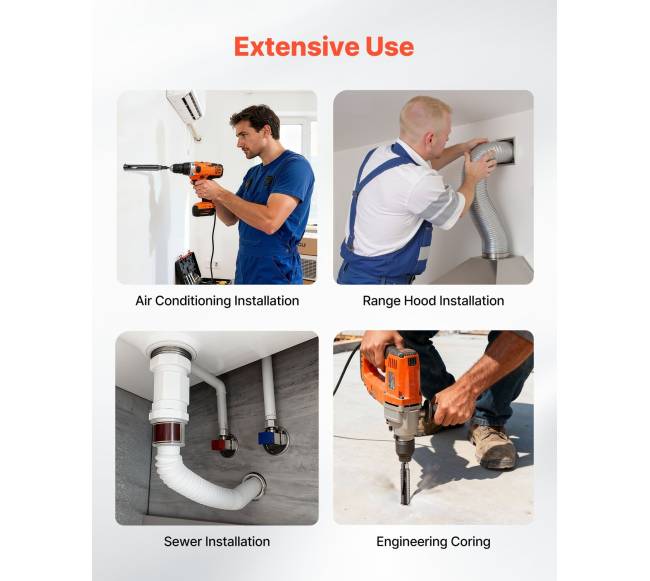 Extensive Use

Air Conditioning Installation

Range Hood Installation

Sewer Installation

Engineering Coring