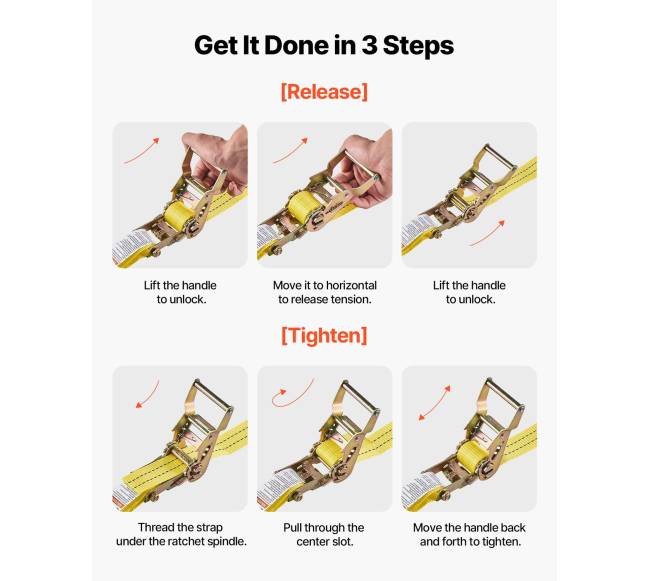 Get It Done in 3 Steps

[Release]

Lift the handle to unlock.

Move it to horizontal to release tension.

Lift the handle to unlock.

[Tighten]

Thread the strap under the ratchet spindle.

Pull through the center slot.

Move the handle back and forth to tighten.