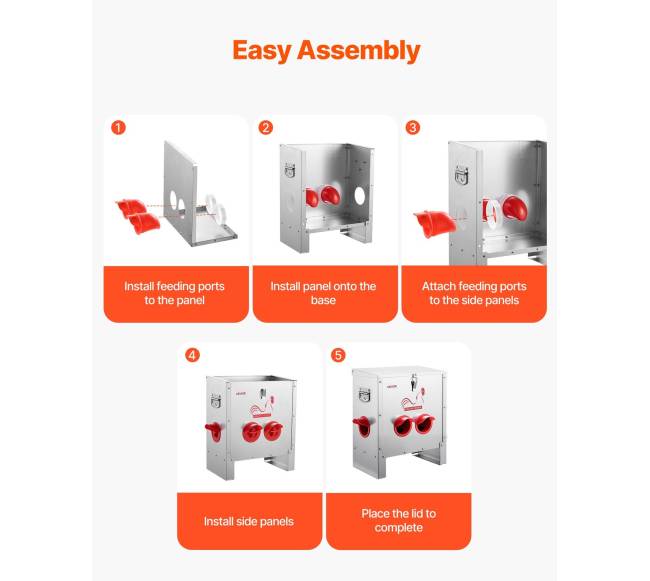 Easy Assembly

1

Install feeding ports to the panel

2

Install panel onto the base

3

Attach feeding ports to the side panels

4

Install side panels

5

Place the lid to complete