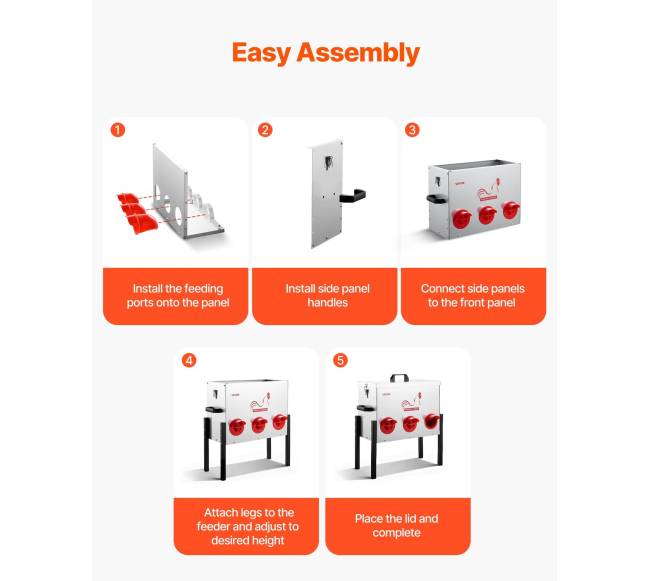 Easy Assembly

1

Install the feeding ports onto the panel

2

Install side panel handles

3

Connect side panels to the front panel

4

Attach legs to the feeder and adjust to desired height

5

Place the lid and complete