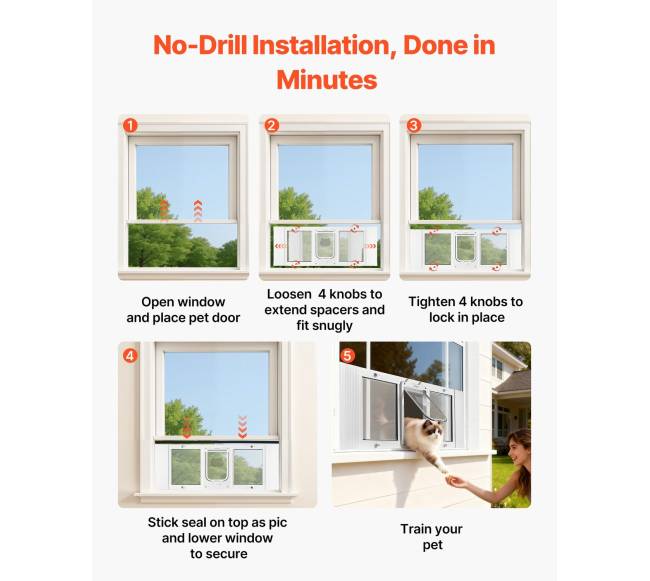 No-Drill Installation, Done in Minutes

1

Open window and place pet door

2

Loosen 4 knobs to extend spacers and fit snugly

3

Tighten 4 knobs to lock in place

4

Stick seal on top as pic and lower window to secure

5

Train your pet