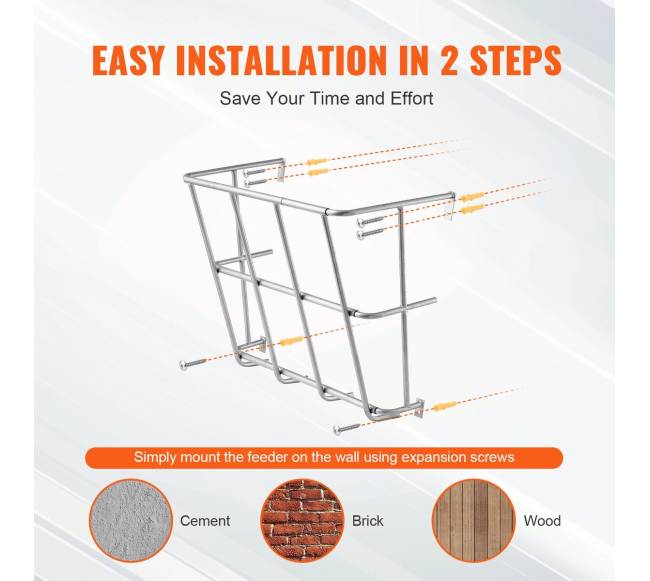 EASY INSTALLATION IN 2 STEPS

Save Your Time and Effort

Simply mount the feeder on the wall using expansion screws

Cement

Brick

Wood