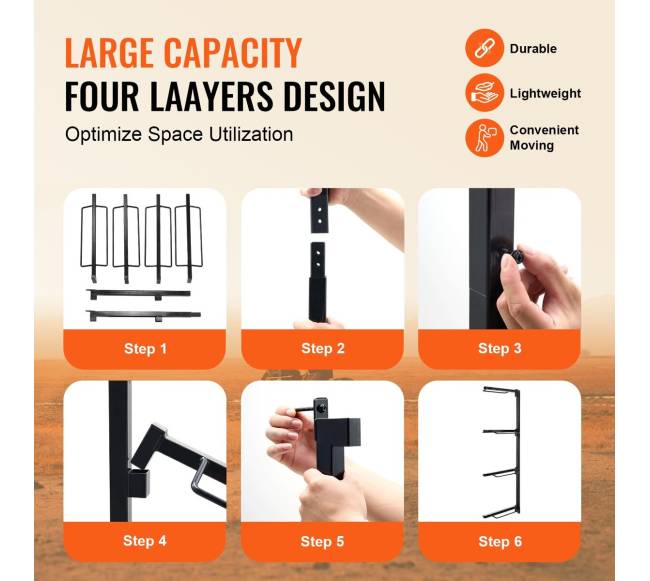 LARGE CAPACITY
FOUR LAAYERS DESIGN
Optimize Space Utilization

Durable
Lightweight
Convenient Moving

Step 1
Step 2
Step 3
Step 4
Step 5
Step 6