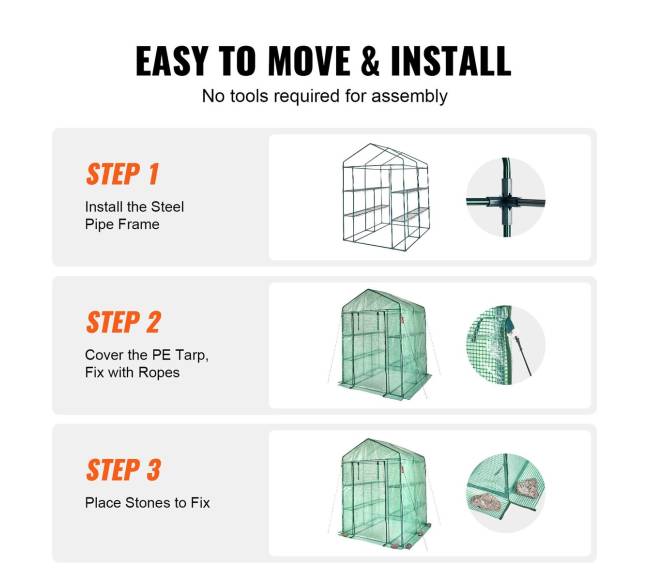 EASY TO MOVE & INSTALL
No tools required for assembly

STEP 1
Install the Steel Pipe Frame

STEP 2
Cover the PE Tarp, Fix with Ropes

STEP 3
Place Stones to Fix