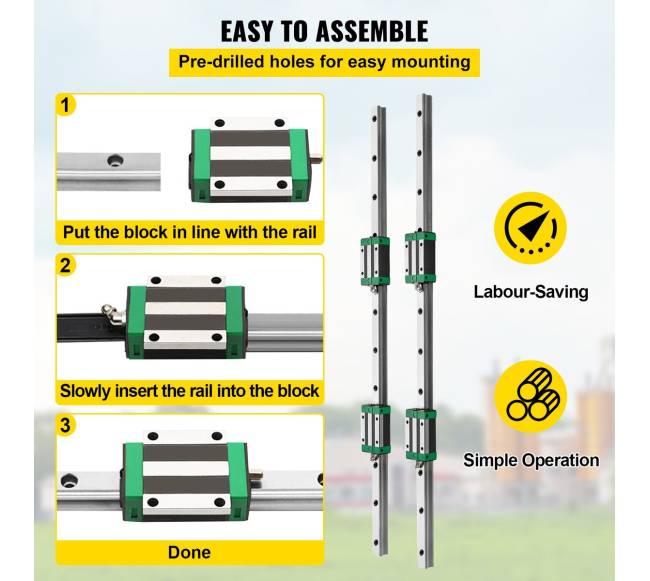 EASY TO ASSEMBLE

Pre-drilled holes for easy mounting

1

Put the block in line with the rail

2

Slowly insert the rail into the block

3

Done

Labour-Saving

Simple Operation