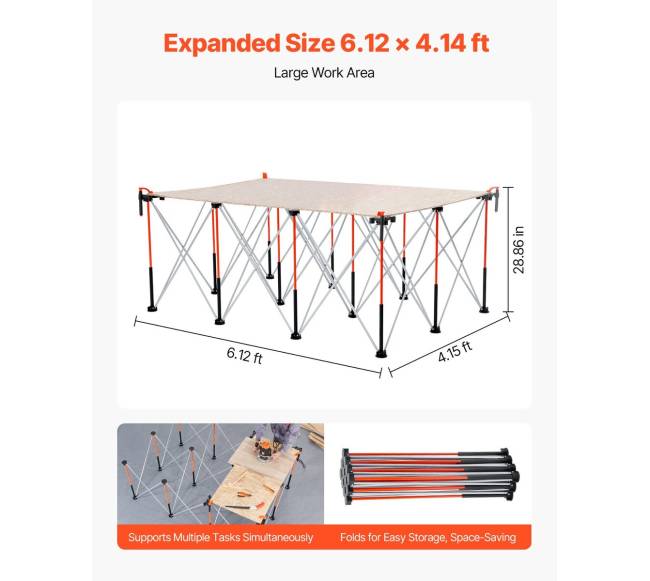 Expanded Size 6.12 × 4.14 ft

Large Work Area

28.86 in

6.12 ft

4.15 ft

Supports Multiple Tasks Simultaneously

Folds for Easy Storage, Space-Saving