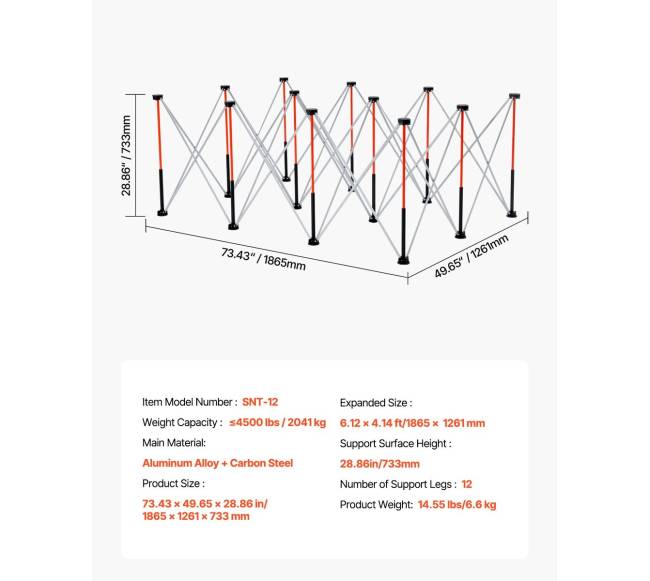 28.86" / 733mm

73.43" / 1865mm

49.65" / 1261mm

Item Model Number : SNT-12

Weight Capacity : ≤4500 lbs / 2041 kg

Main Material:

Aluminum Alloy + Carbon Steel

Product Size :

73.43 × 49.65 × 28.86 in/ 1865 × 1261 × 733 mm

Expanded Size :

6.12 × 4.14 ft/1865 × 1261 mm

Support Surface Height :

28.86in/733mm

Number of Support Legs : 12

Product Weight: 14.55 lbs/6.6 kg