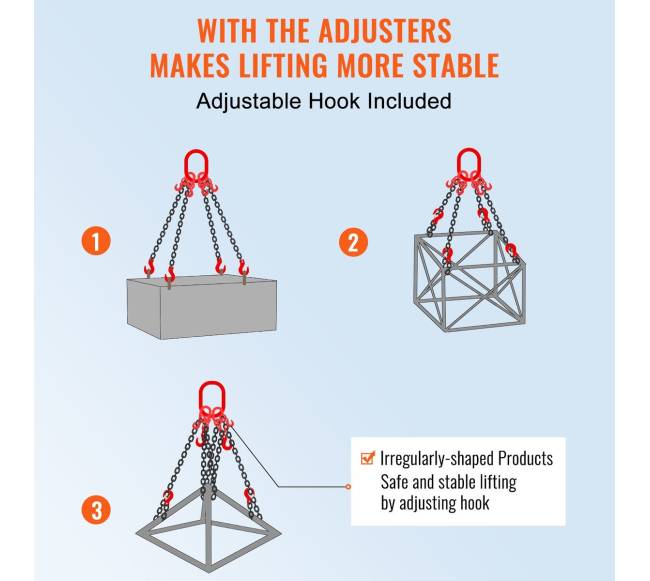 WITH THE ADJUSTERS MAKES LIFTING MORE STABLE

Adjustable Hook Included

1

2

3

Irregularly-shaped Products
Safe and stable lifting
by adjusting hook