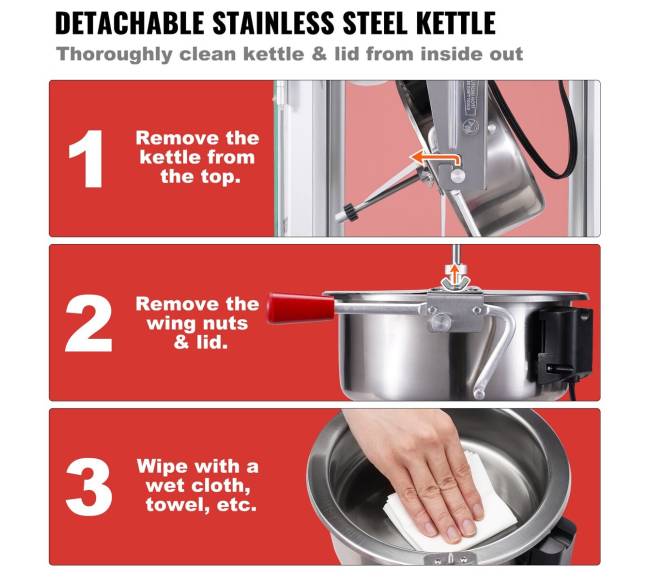 DETACHABLE STAINLESS STEEL KETTLE

Thoroughly clean kettle & lid from inside out

1

Remove the kettle from the top.

2

Remove the wing nuts & lid.

3

Wipe with a wet cloth, towel, etc.