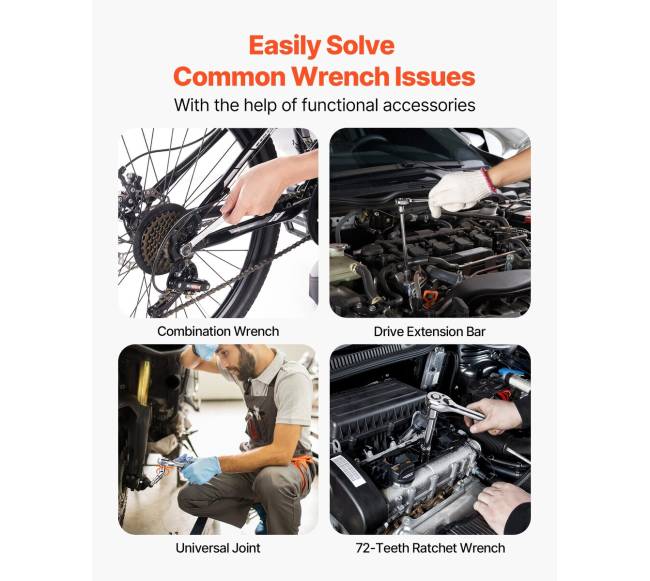 Easily Solve
Common Wrench Issues
With the help of functional accessories

Combination Wrench

Drive Extension Bar

Universal Joint

72-Teeth Ratchet Wrench