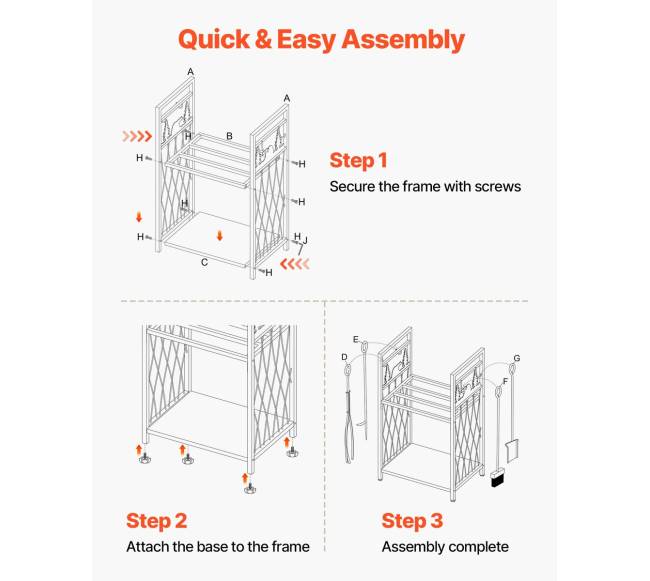 Quick & Easy Assembly

A
A
H
B
H
H
H
H
H
H
J
C
H

Step 1
Secure the frame with screws

Step 2
Attach the base to the frame

E
D
G
F

Step 3
Assembly complete