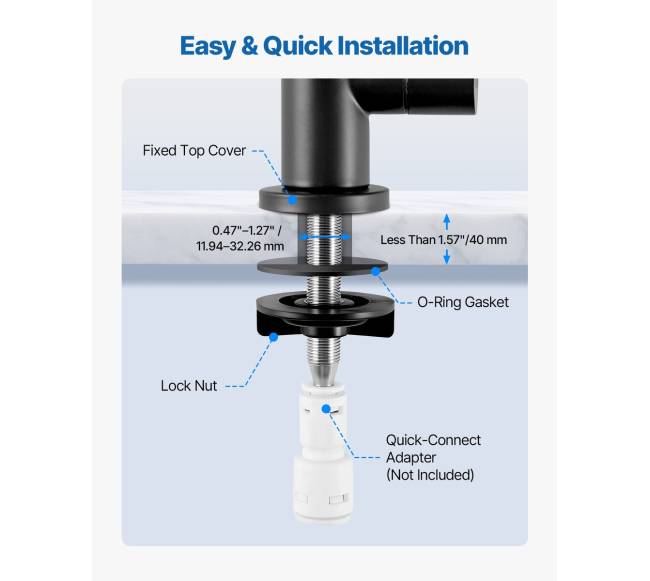 Easy & Quick Installation

Fixed Top Cover

0.47"–1.27" / 11.94–32.26 mm

Less Than 1.57"/40 mm

O-Ring Gasket

Lock Nut

Quick-Connect Adapter (Not Included)