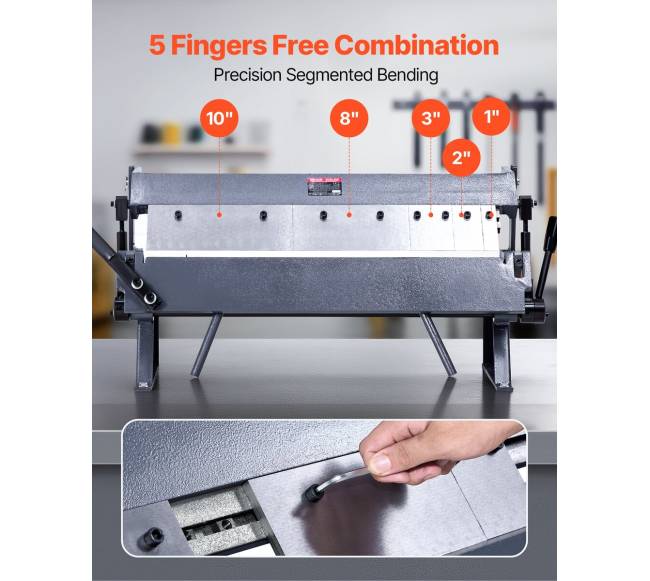 5 Fingers Free Combination

Precision Segmented Bending

10"

8"

3"

2"

1"