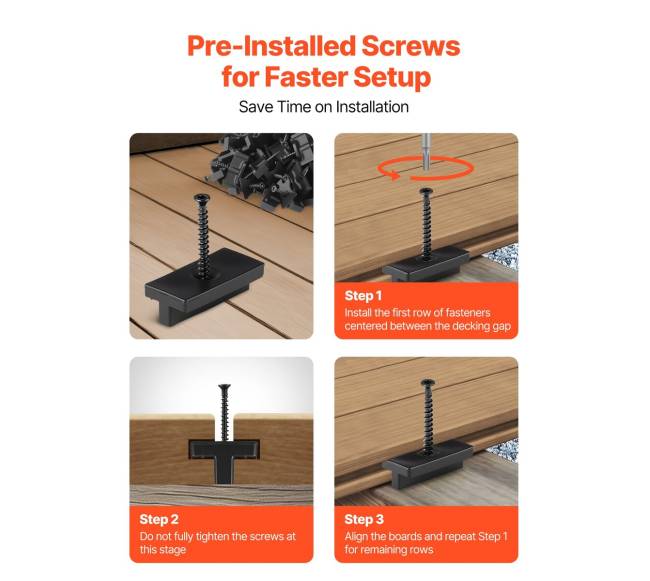 Pre-Installed Screws for Faster Setup

Save Time on Installation

Step 1
Install the first row of fasteners centered between the decking gap

Step 2
Do not fully tighten the screws at this stage

Step 3
Align the boards and repeat Step 1 for remaining rows