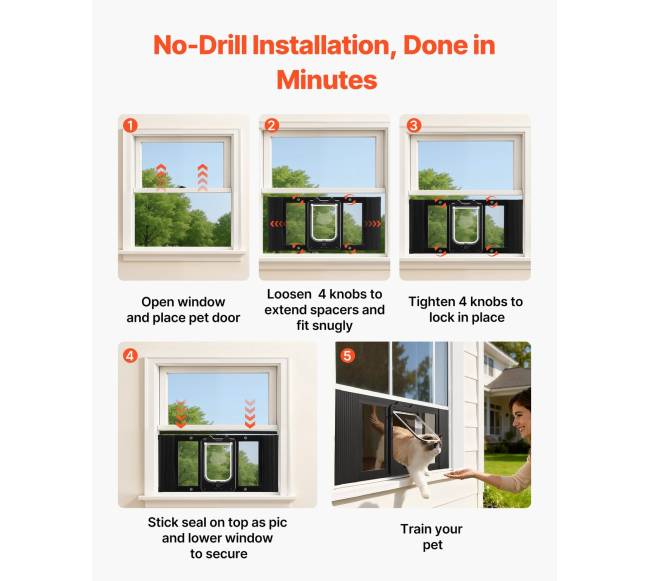 No-Drill Installation, Done in Minutes

1

Open window and place pet door

2

Loosen 4 knobs to extend spacers and fit snugly

3

Tighten 4 knobs to lock in place

4

Stick seal on top as pic and lower window to secure

5

Train your pet