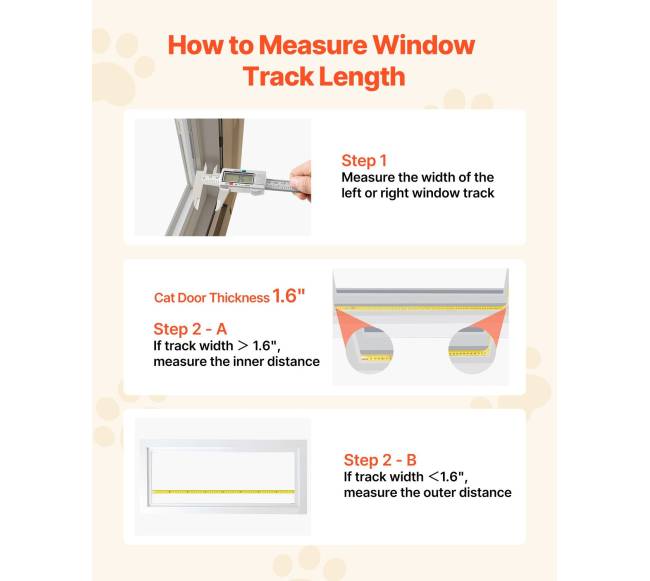 How to Measure Window Track Length

Step 1
Measure the width of the left or right window track

Cat Door Thickness 1.6"

Step 2 - A
If track width ＞ 1.6", measure the inner distance

Step 2 - B
If track width ＜1.6", measure the outer distance