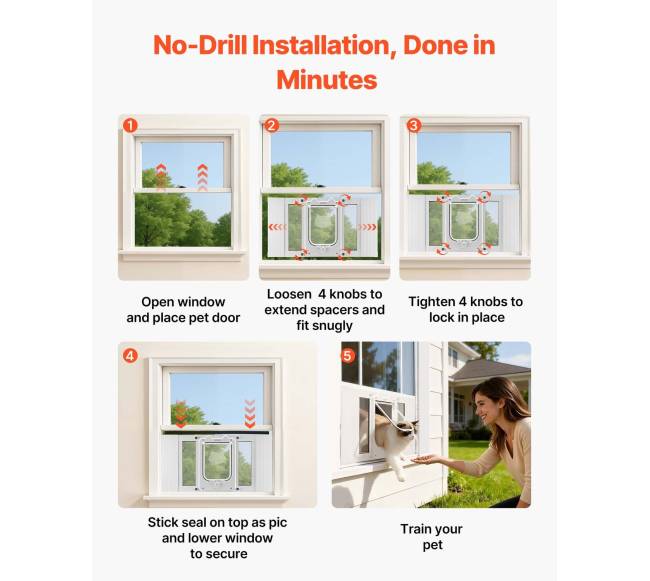 No-Drill Installation, Done in Minutes

1

Open window and place pet door

2

Loosen 4 knobs to extend spacers and fit snugly

3

Tighten 4 knobs to lock in place

4

Stick seal on top as pic and lower window to secure

5

Train your pet