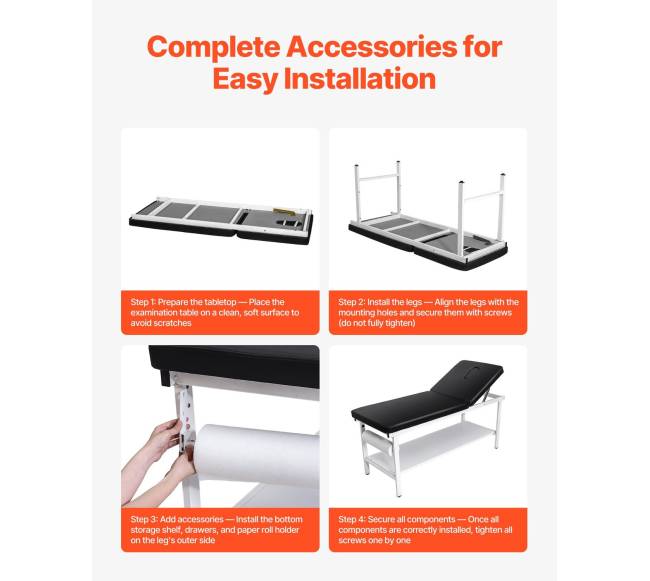 Complete Accessories for Easy Installation

Step 1: Prepare the tabletop — Place the examination table on a clean, soft surface to avoid scratches

Step 2: Install the legs — Align the legs with the mounting holes and secure them with screws (do not fully tighten)

Step 3: Add accessories — Install the bottom storage shelf, drawers, and paper roll holder on the leg's outer side

Step 4: Secure all components — Once all components are correctly installed, tighten all screws one by one