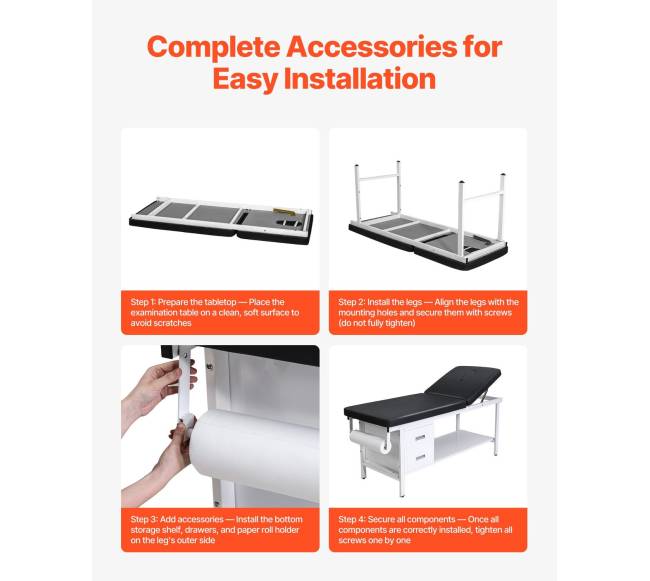 Complete Accessories for Easy Installation

Step 1: Prepare the tabletop — Place the examination table on a clean, soft surface to avoid scratches

Step 2: Install the legs — Align the legs with the mounting holes and secure them with screws (do not fully tighten)

Step 3: Add accessories — Install the bottom storage shelf, drawers, and paper roll holder on the leg's outer side

Step 4: Secure all components — Once all components are correctly installed, tighten all screws one by one