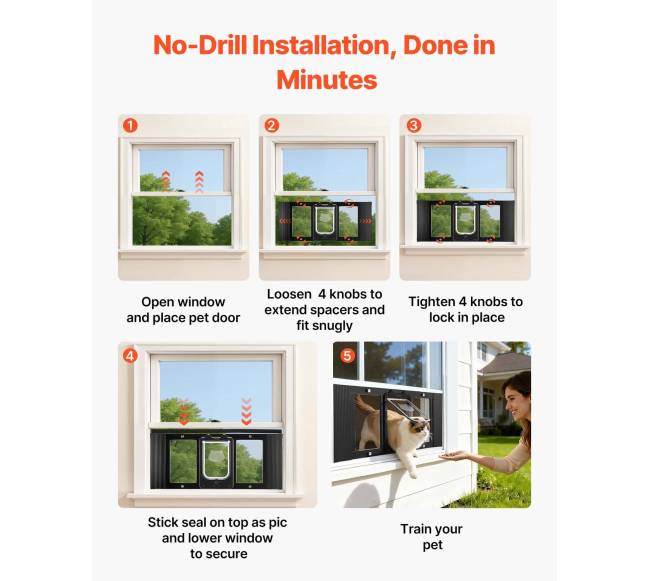 No-Drill Installation, Done in Minutes

1

Open window and place pet door

2

Loosen 4 knobs to extend spacers and fit snugly

3

Tighten 4 knobs to lock in place

4

Stick seal on top as pic and lower window to secure

5

Train your pet