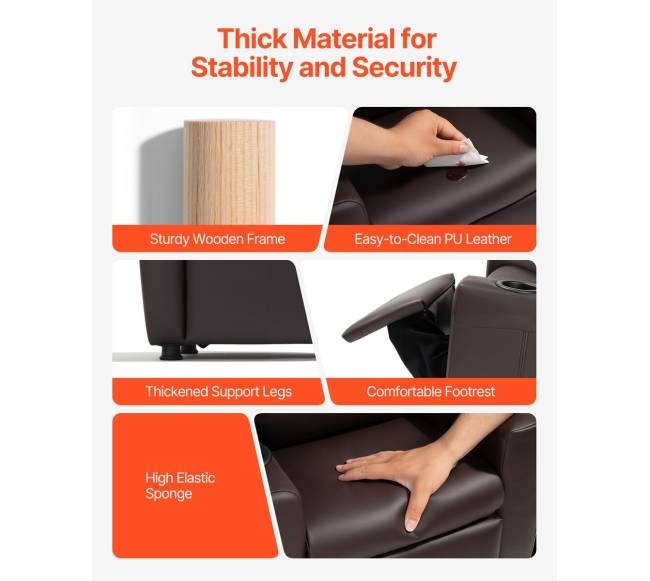 Thick Material for Stability and Security

Sturdy Wooden Frame

Easy-to-Clean PU Leather

Thickened Support Legs

Comfortable Footrest

High Elastic Sponge