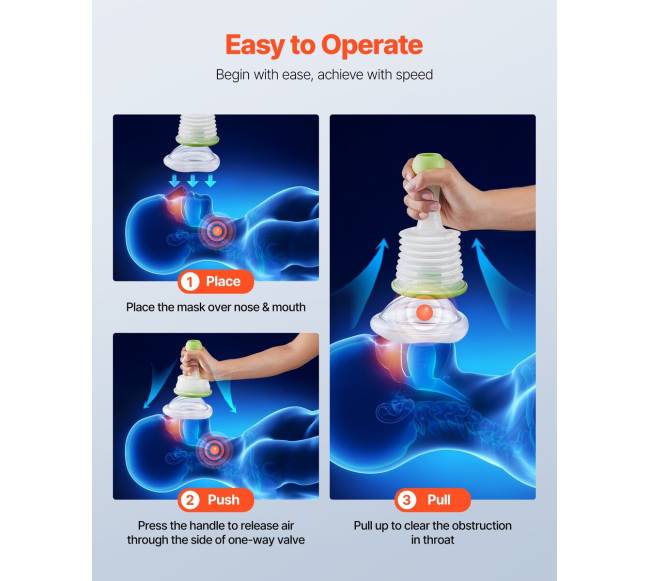 Easy to Operate

Begin with ease, achieve with speed

1 Place

Place the mask over nose & mouth

2 Push

Press the handle to release air through the side of one-way valve

3 Pull

Pull up to clear the obstruction in throat