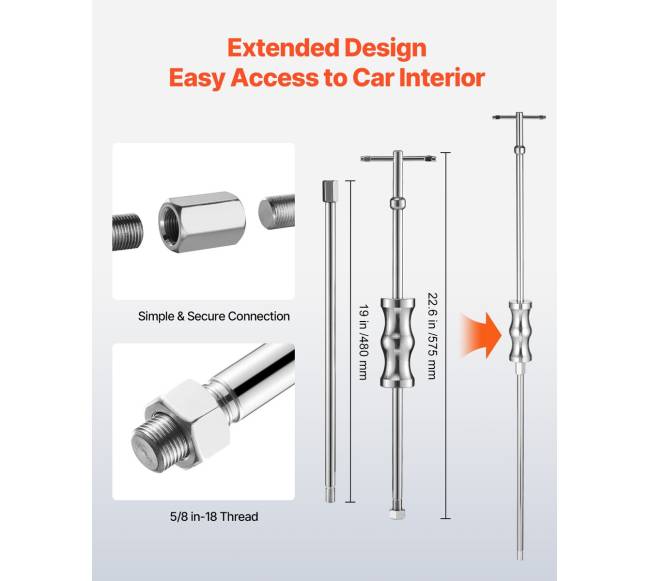 Extended Design
Easy Access to Car Interior

Simple & Secure Connection

5/8 in-18 Thread

19 in /480 mm

22.6 in /575 mm