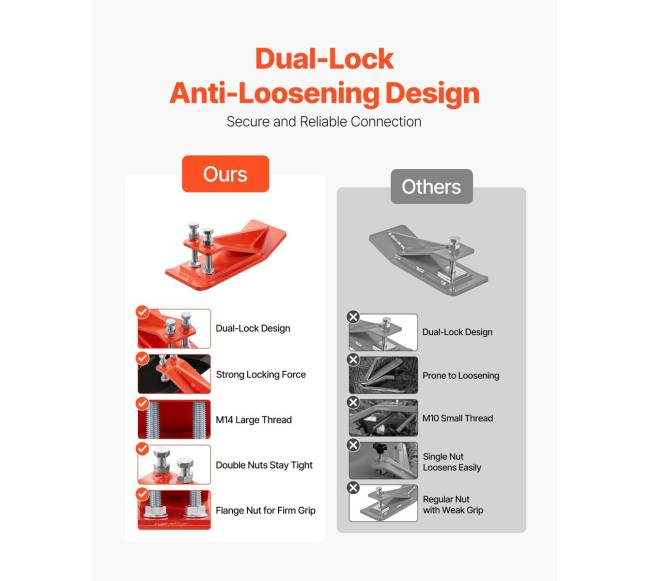 Dual-Lock
Anti-Loosening Design

Secure and Reliable Connection

Ours

Dual-Lock Design

Strong Locking Force

M14 Large Thread

Double Nuts Stay Tight

Flange Nut for Firm Grip

Others

Dual-Lock Design

Prone to Loosening

M10 Small Thread

Single Nut Loosens Easily

Regular Nut with Weak Grip