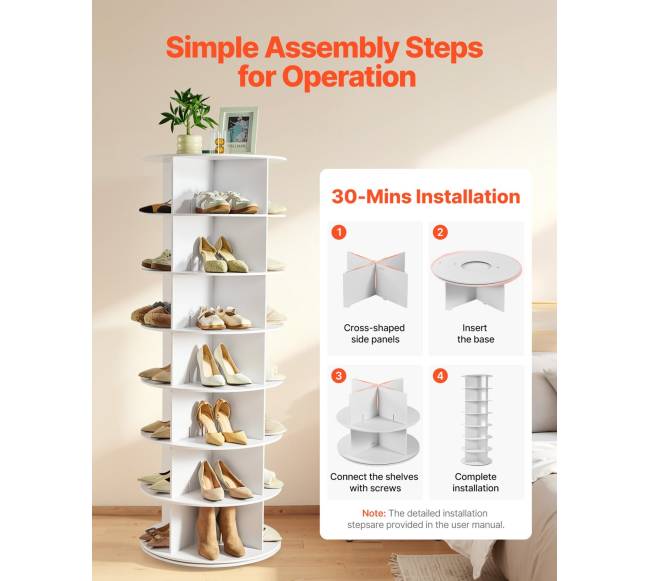 Simple Assembly Steps for Operation

30-Mins Installation

1
Cross-shaped side panels

2
Insert the base

3
Connect the shelves with screws

4
Complete installation

Note: The detailed installation stepsare provided in the user manual.