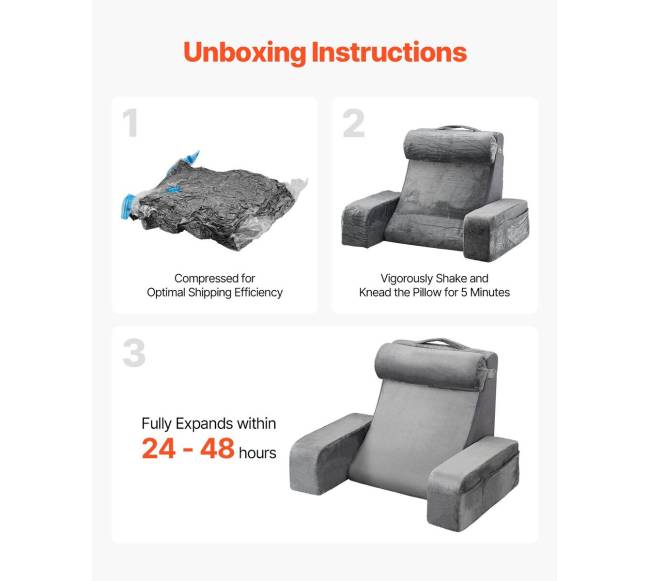 Unboxing Instructions

1

Compressed for Optimal Shipping Efficiency

2

Vigorously Shake and Knead the Pillow for 5 Minutes

3

Fully Expands within
24 - 48 hours